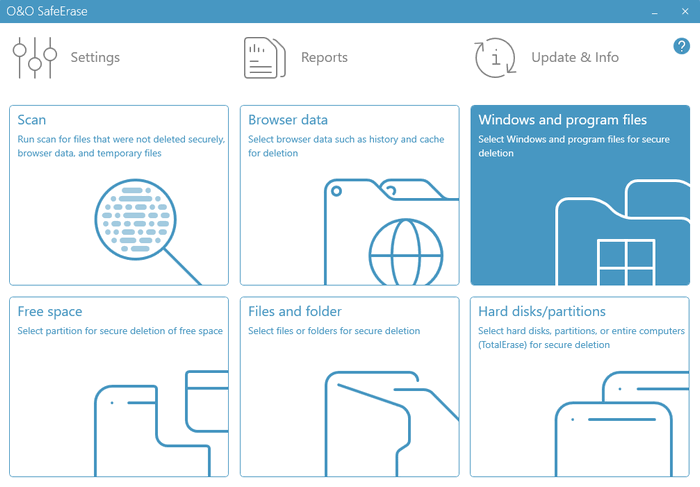 O&O SafeErase

Settings

Reports

Update & Info

?

Scan
Run scan for files that were not deleted securely, browser data, and temporary files

Browser data
Select browser data such as history and cache for deletion

Windows and program files
Select Windows and program files for secure deletion

Free space
Select partition for secure deletion of free space

Files and folder
Select files or folders for secure deletion

Hard disks/partitions
Select hard disks, partitions, or entire computers (TotalErase) for secure deletion