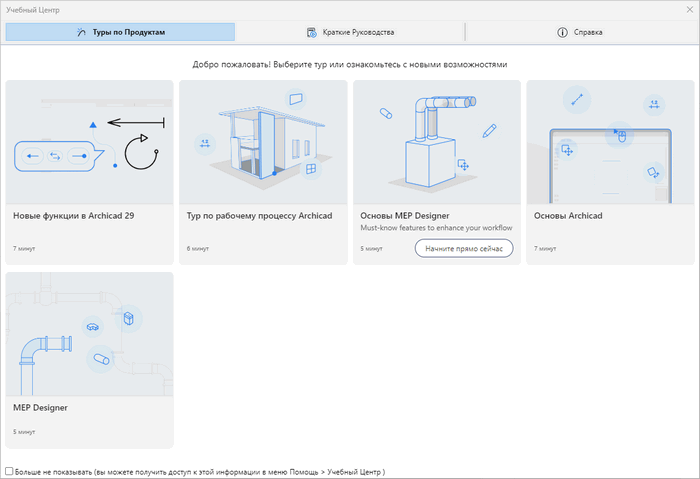 Учебный Центр

Туры по Продуктам

Краткие Руководства

Справка

Добро пожаловать! Выберите тур или ознакомьтесь с новыми возможностями

Новые функции в Archicad 29

7 минут

Тур по рабочему процессу Archicad

6 минут

Основы MEP Designer

Must-know features to enhance your workflow

5 минут

Начните прямо сейчас

Основы Archicad

7 минут

MEP Designer

5 минут

Больше не показывать (вы можете получить доступ к этой информации в меню Помощь > Учебный Центр )