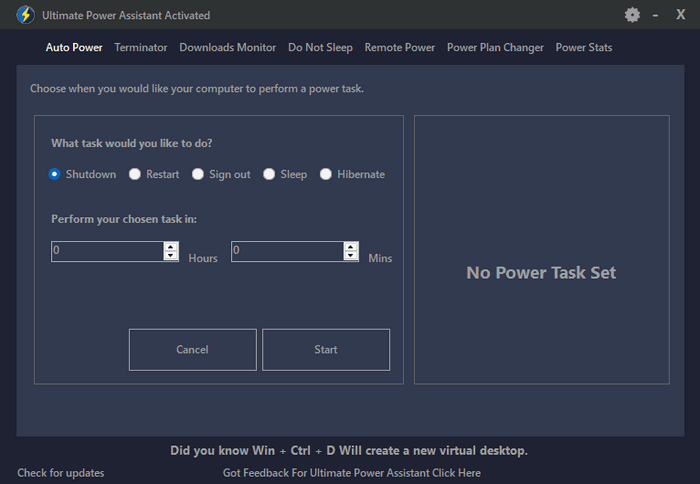 Ultimate Power Assistant Activated

- X

Auto Power Terminator Downloads Monitor Do Not Sleep Remote Power Power Plan Changer Power Stats

Choose when you would like your computer to perform a power task.

What task would you like to do?

Shutdown Restart Sign out Sleep Hibernate

Perform your chosen task in:

0 Hours 0 Mins

Cancel Start

No Power Task Set

Did you know Win + Ctrl + D Will create a new virtual desktop.

Check for updates

Got Feedback For Ultimate Power Assistant Click Here